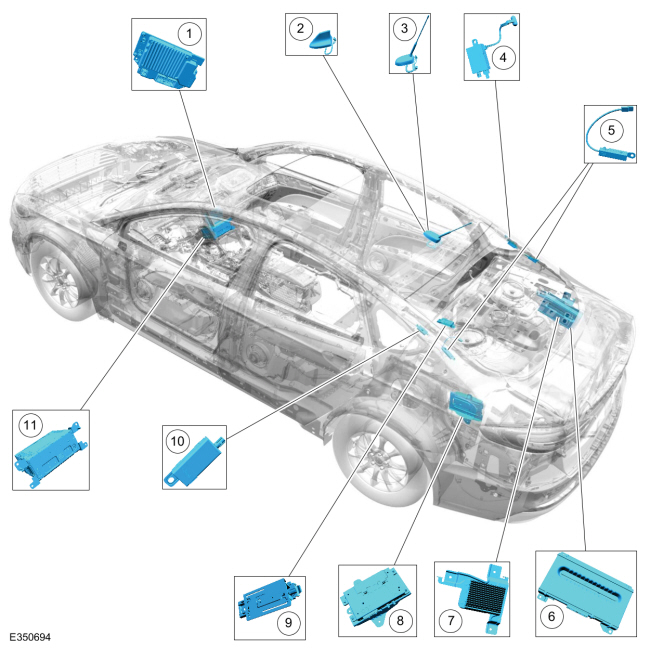 1
2
3
4
5
11
10
9
8
7
6
E350694