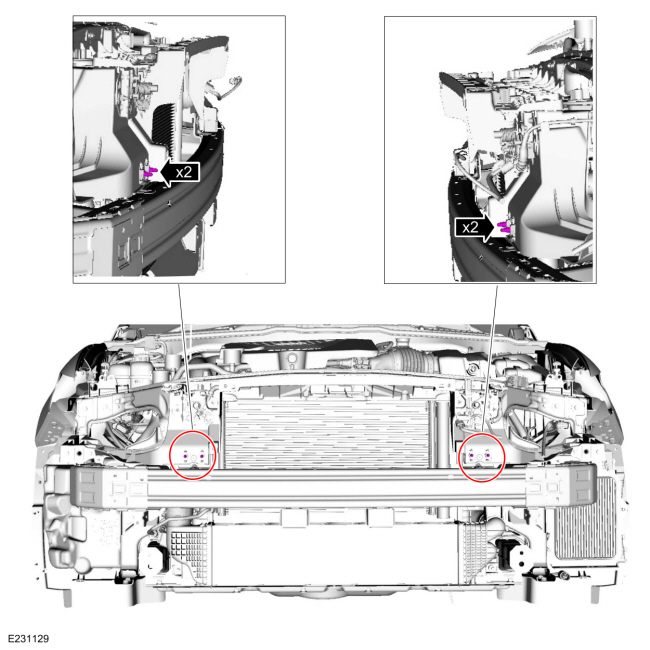 x2

x2

E231129